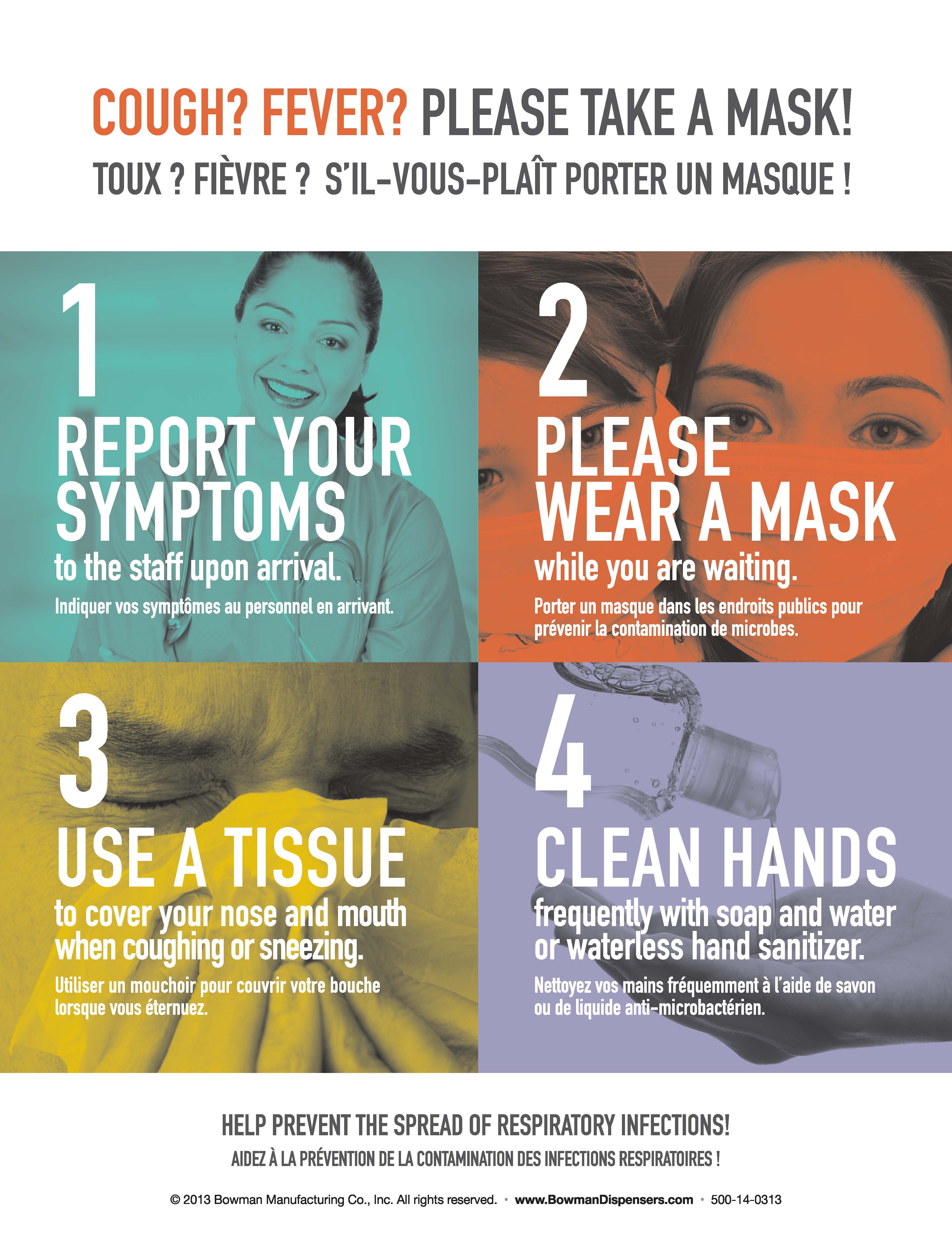 COUGH? FEVER? PLEASE TAKE A MASK!

TOUX ? FIÈVRE ? S'IL-VOUS-PLAÎT PORTER UN MASQUE !

1

REPORT YOUR SYMPTOMS

to the staff upon arrival.

Indiquer vos symptômes au personnel en arrivant.

2

PLEASE WEAR A MASK

while you are waiting.

Porter un masque dans les endroits publics pour prévenir la contamination de microbes.

3

USE A TISSUE

to cover your nose and mouth when coughing or sneezing.

Utiliser un mouchoir pour couvrir votre bouche lorsque vous éternuez.

4

CLEAN HANDS

frequently with soap and water or waterless hand sanitizer.

Nettoyez vos mains fréquemment à l'aide de savon ou de liquide anti-microbactérien.

HELP PREVENT THE SPREAD OF RESPIRATORY INFECTIONS!

AIDEZ À LA PRÉVENTION DE LA CONTAMINATION DES INFECTIONS RESPIRATOIRES !

© 2013 Bowman Manufacturing Co., Inc. All rights reserved. • www.BowmanDispensers.com • 500-14-0313