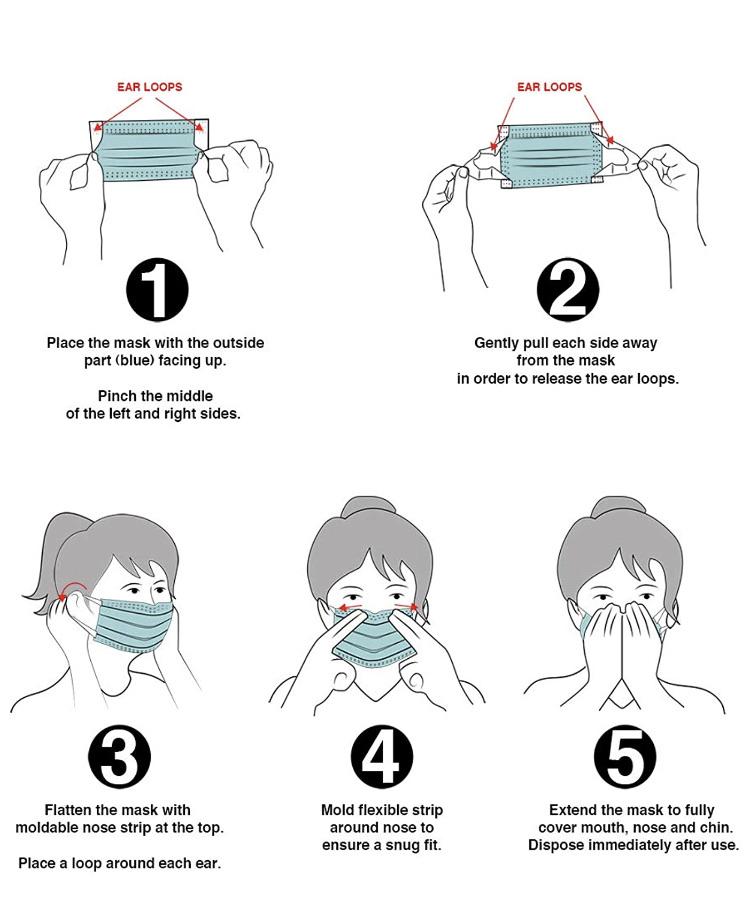 EAR LOOPS

1

Place the mask with the outside part (blue) facing up.

Pinch the middle of the left and right sides.

EAR LOOPS

2

Gently pull each side away from the mask in order to release the ear loops.

3

Flatten the mask with moldable nose strip at the top.

Place a loop around each ear.

4

Mold flexible strip around nose to ensure a snug fit.

5

Extend the mask to fully cover mouth, nose and chin. Dispose immediately after use.