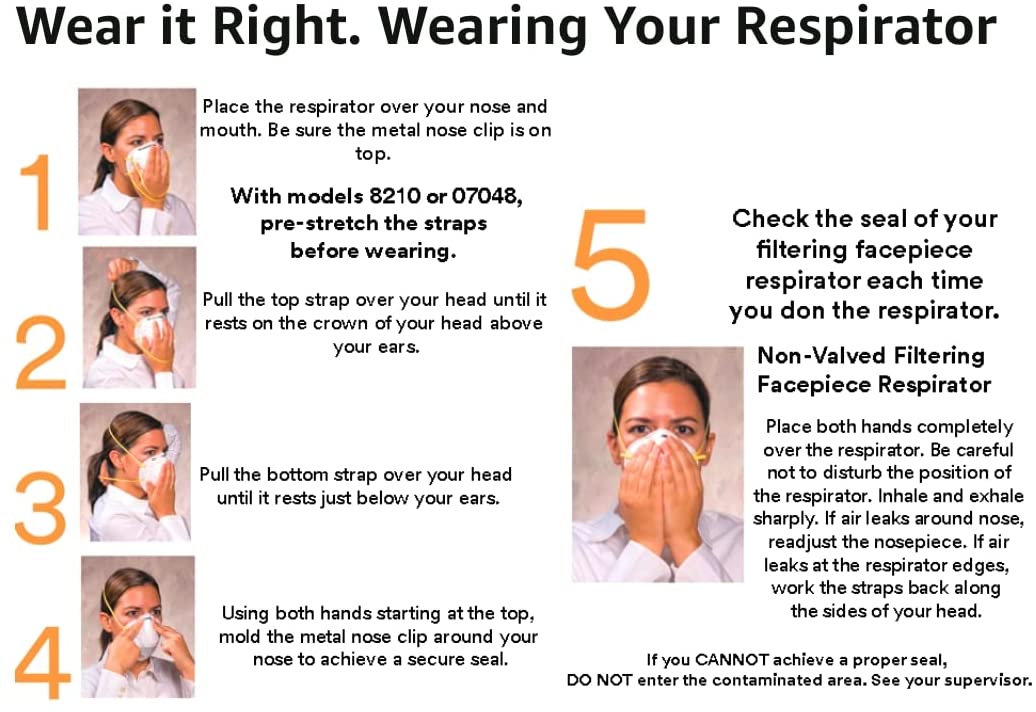 Wear it Right. Wearing Your Respirator

1

Place the respirator over your nose and mouth. Be sure the metal nose clip is on top.

With models 8210 or 07048, pre-stretch the straps before wearing.

2

Pull the top strap over your head until it rests on the crown of your head above your ears.

3

Pull the bottom strap over your head until it rests just below your ears.

4

Using both hands starting at the top, mold the metal nose clip around your nose to achieve a secure seal.

5

Check the seal of your filtering facepiece respirator each time you don the respirator.

Non-Valved Filtering Facepiece Respirator

Place both hands completely over the respirator. Be careful not to disturb the position of the respirator. Inhale and exhale sharply. If air leaks around nose, readjust the nosepiece. If air leaks at the respirator edges, work the straps back along the sides of your head.

If you CANNOT achieve a proper seal, DO NOT enter the contaminated area. See your supervisor.