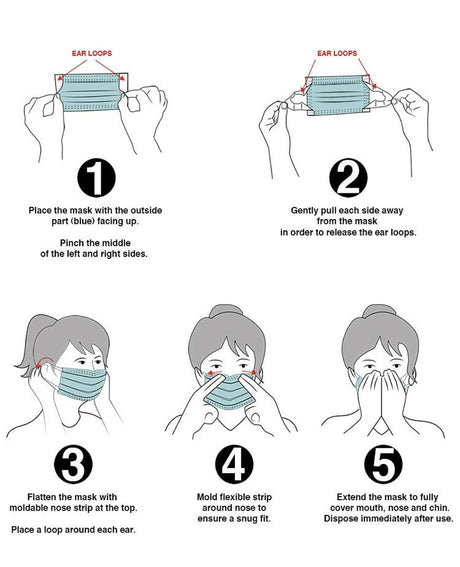 EAR LOOPS

1

Place the mask with the outside part (blue) facing up.

Pinch the middle of the left and right sides.

EAR LOOPS

2

Gently pull each side away from the mask in order to release the ear loops.

3

Flatten the mask with moldable nose strip at the top.

Place a loop around each ear.

4

Mold flexible strip around nose to ensure a snug fit.

5

Extend the mask to fully cover mouth, nose and chin. Dispose immediately after use.